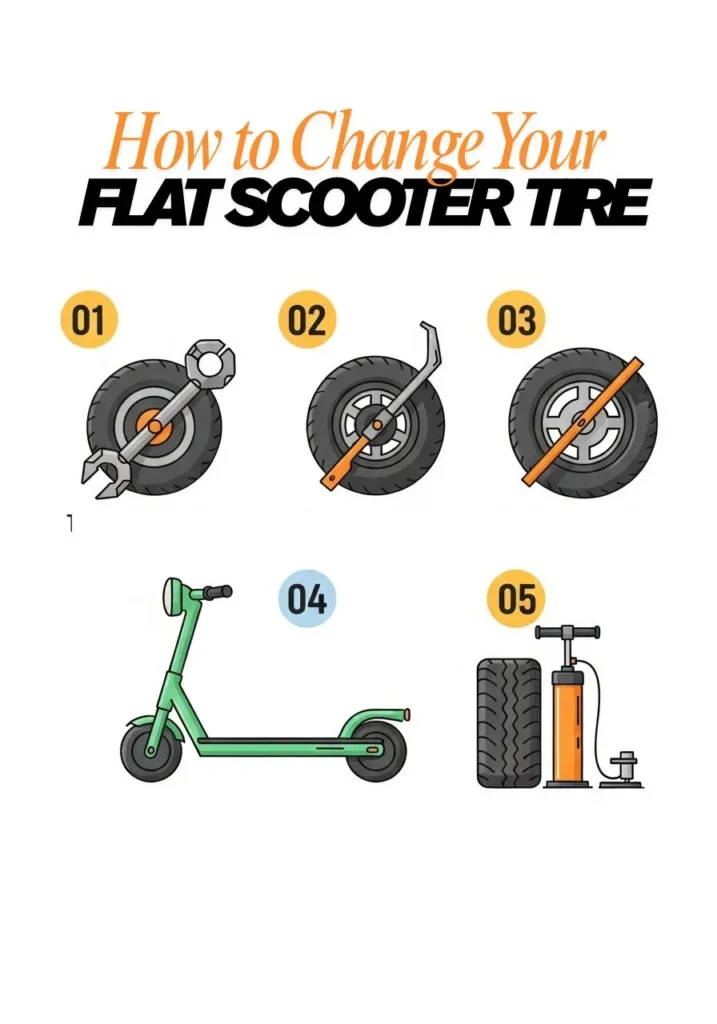 How to Change Your
FLAT SCOOTER TIRE

01

02

03

04

05